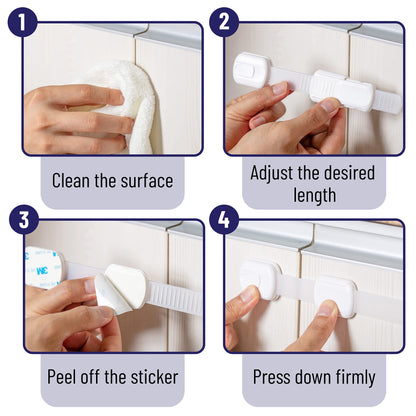 1

Clean the surface

2

Adjust the desired length

3

3M

Peel off the sticker

4

Press down firmly